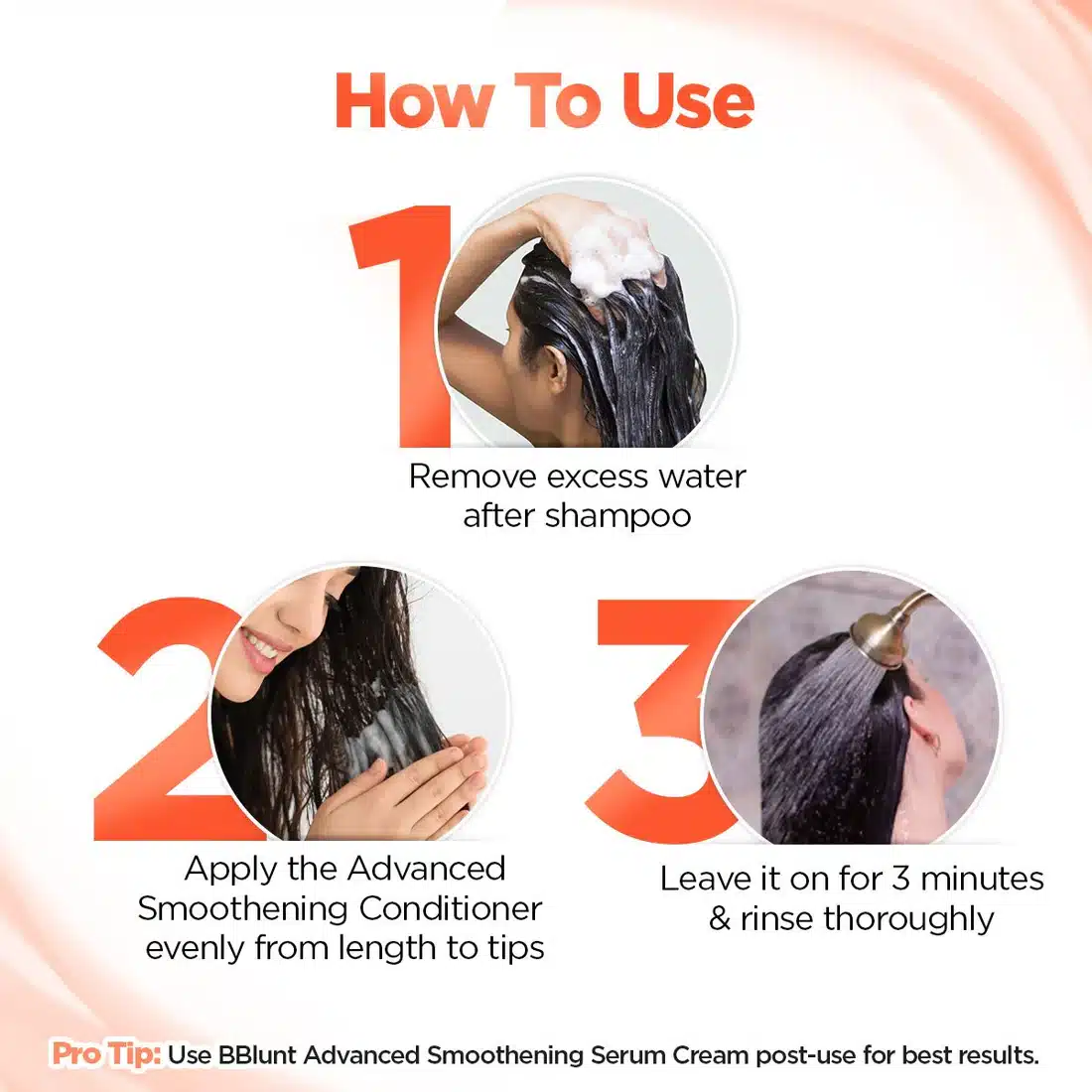 How To Use

1

Remove excess water after shampoo

2

Apply the Advanced Smoothening Conditioner evenly from length to tips

3

Leave it on for 3 minutes & rinse thoroughly

Pro Tip: Use BBlunt Advanced Smoothening Serum Cream post-use for best results.